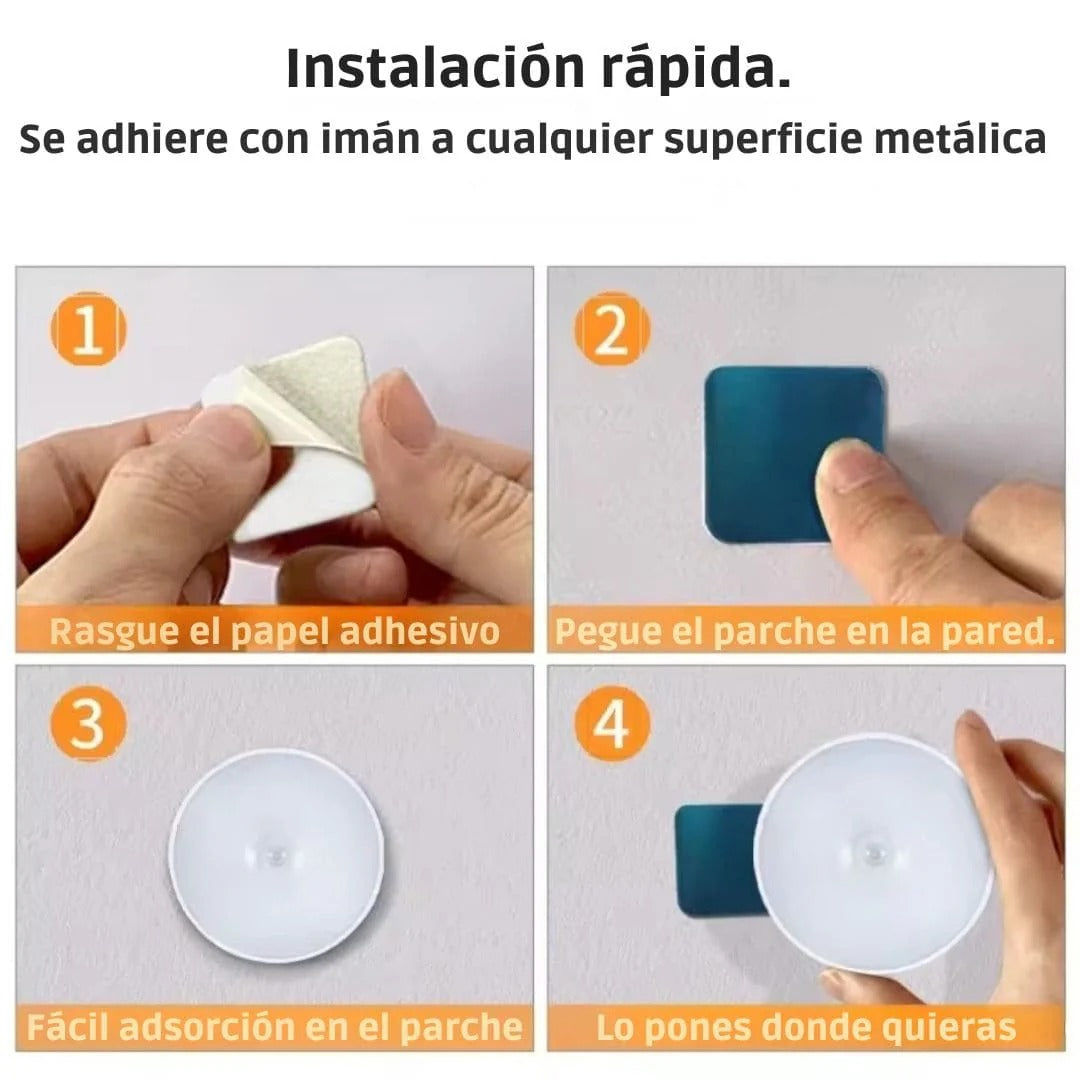 Instalación rápida.
Se adhiere con imán a cualquier superficie metálica

1
Rasgue el papel adhesivo

2
Pegue el parche en la pared.

3
Fácil adsorción en el parche

4
Lo pones donde quieras